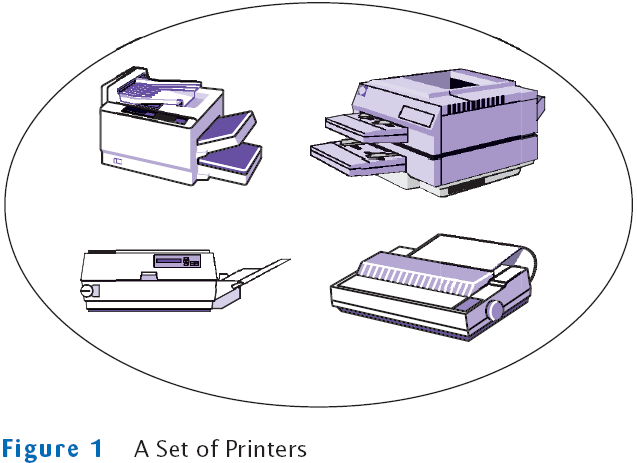 Figure 1 A Set of Printers